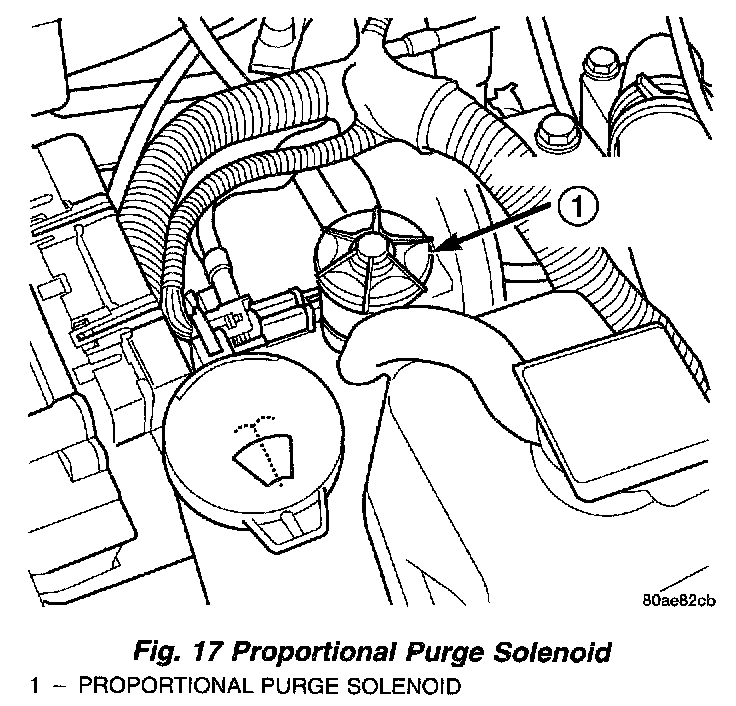 1

80ae82cb

Fig. 17 Proportional Purge Solenoid

1 – PROPORTIONAL PURGE SOLENOID