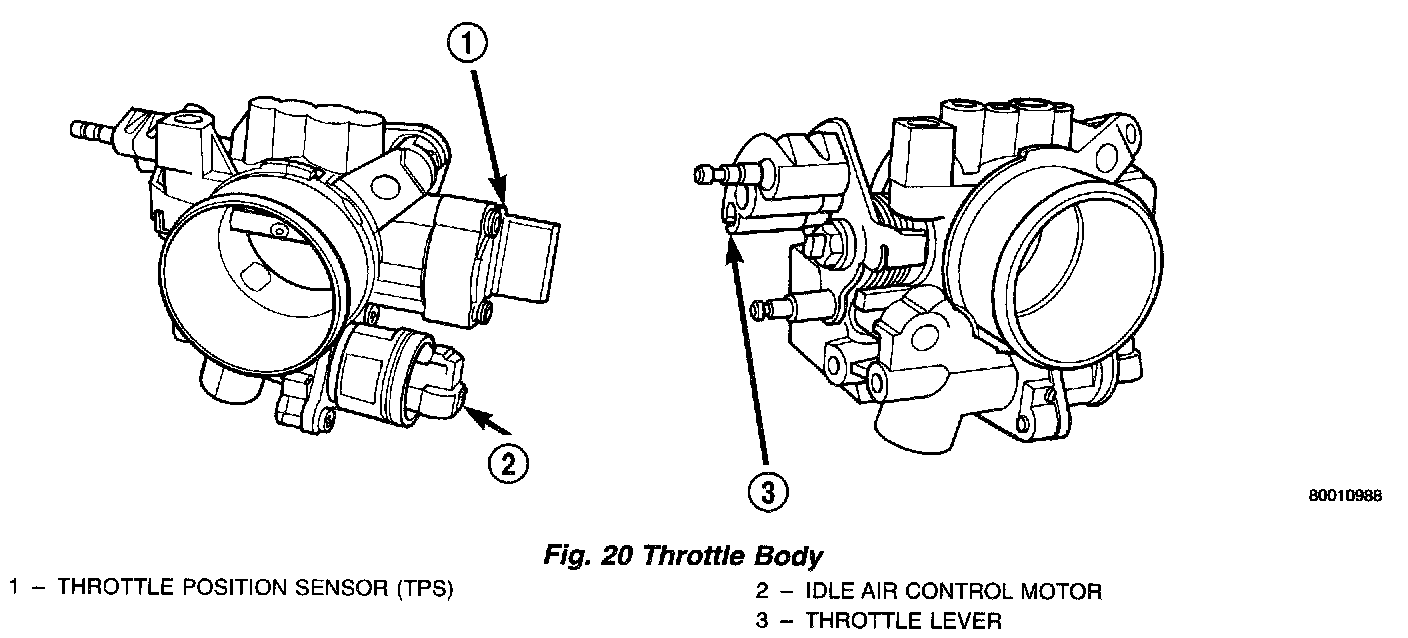 1

2

3

80010988

Fig. 20 Throttle Body

1 – THROTTLE POSITION SENSOR (TPS)

2 – IDLE AIR CONTROL MOTOR

3 – THROTTLE LEVER