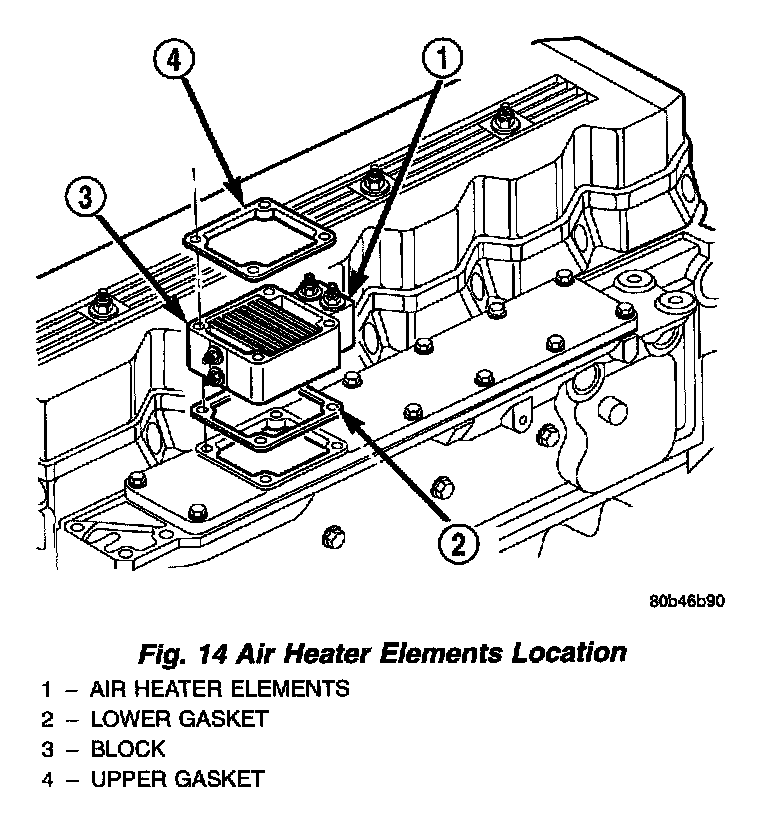 4
1
3
2

80b46b90

Fig. 14 Air Heater Elements Location

1 – AIR HEATER ELEMENTS
2 – LOWER GASKET
3 – BLOCK
4 – UPPER GASKET