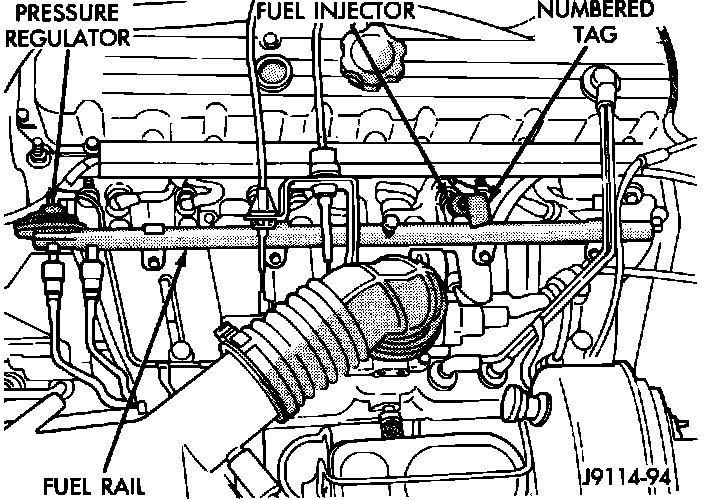 PRESSURE REGULATOR

FUEL INJECTOR

NUMBERED TAG

FUEL RAIL

J9114-94