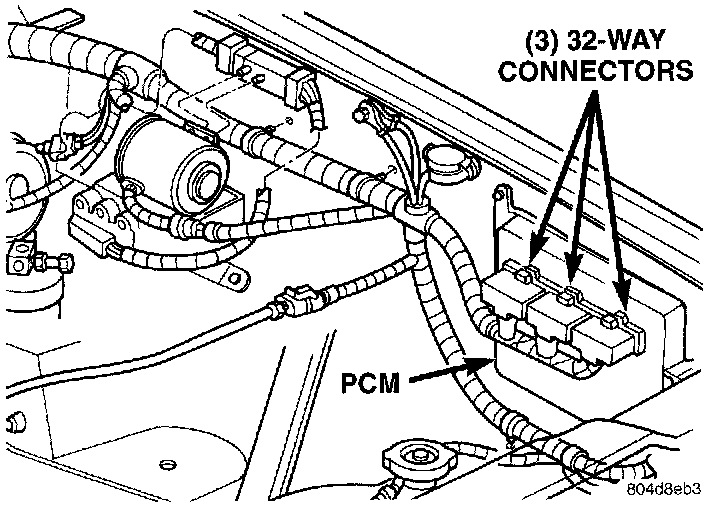 (3) 32-WAY CONNECTORS

PCM

804d8eb3