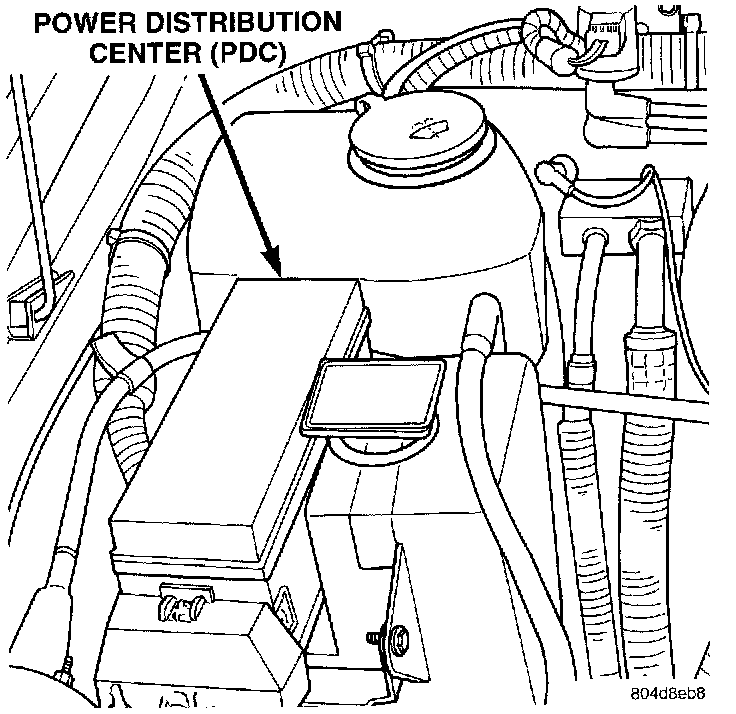 POWER DISTRIBUTION CENTER (PDC)

804d8eb8