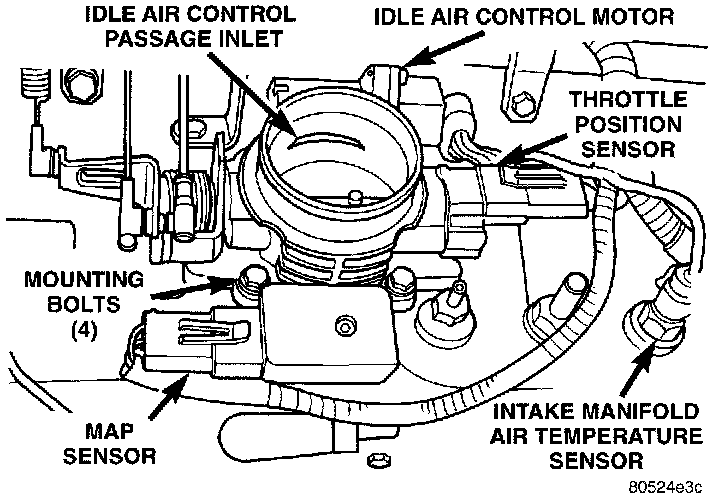 IDLE AIR CONTROL PASSAGE INLET

IDLE AIR CONTROL MOTOR

THROTTLE POSITION SENSOR

MOUNTING BOLTS (4)

MAP SENSOR

INTAKE MANIFOLD AIR TEMPERATURE SENSOR

80524e3c