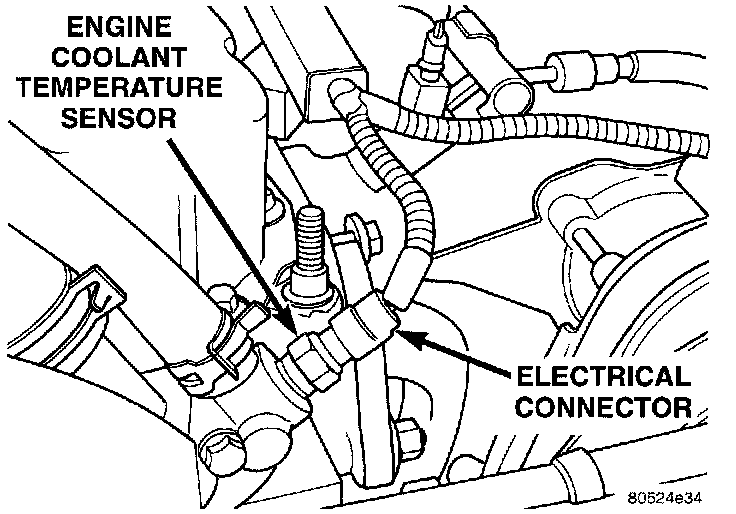 ENGINE COOLANT TEMPERATURE SENSOR

ELECTRICAL CONNECTOR

80524e34