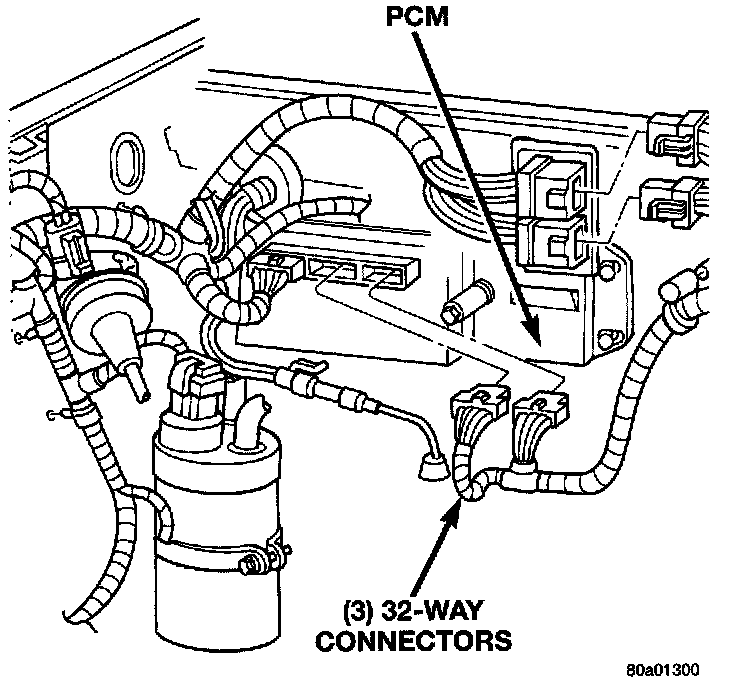 PCM

(3) 32-WAY CONNECTORS

80a01300