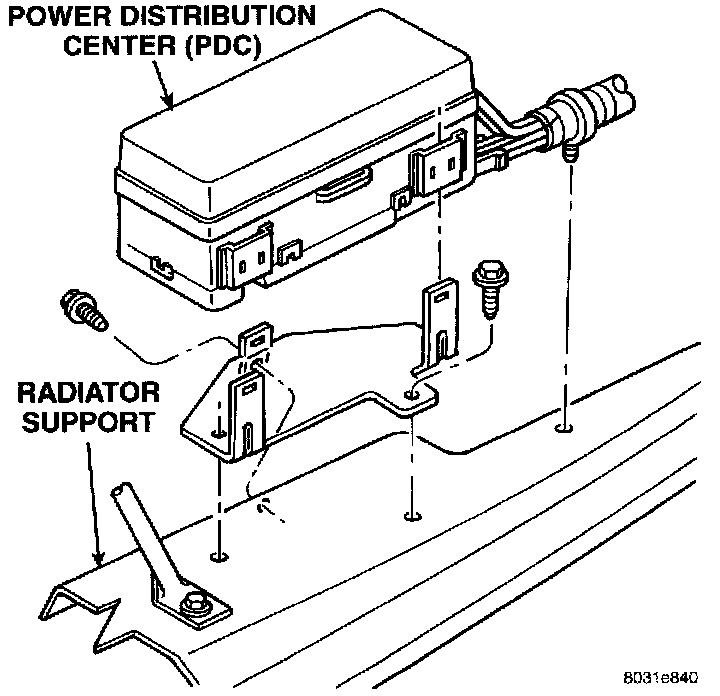 POWER DISTRIBUTION CENTER (PDC)

RADIATOR SUPPORT

8031e840