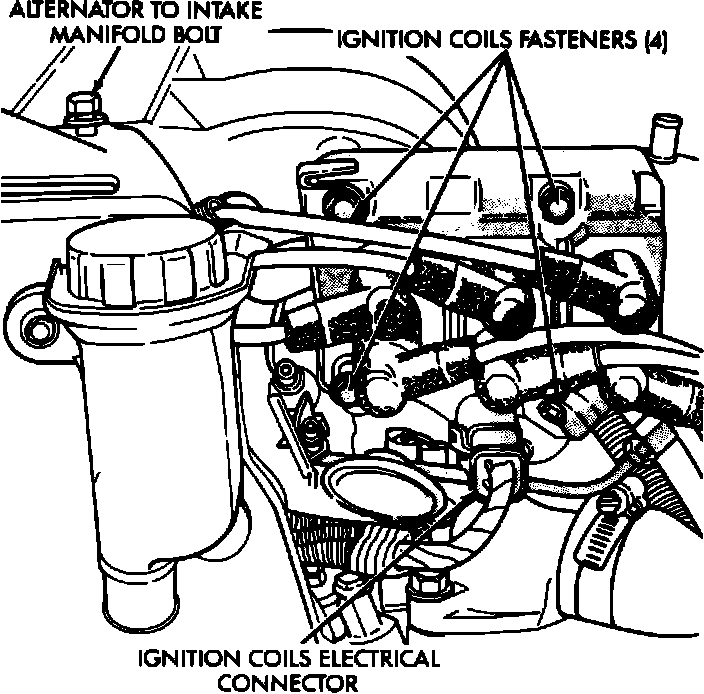 ALTERNATOR TO INTAKE MANIFOLD BOLT

IGNITION COILS FASTENERS (4)

IGNITION COILS ELECTRICAL CONNECTOR