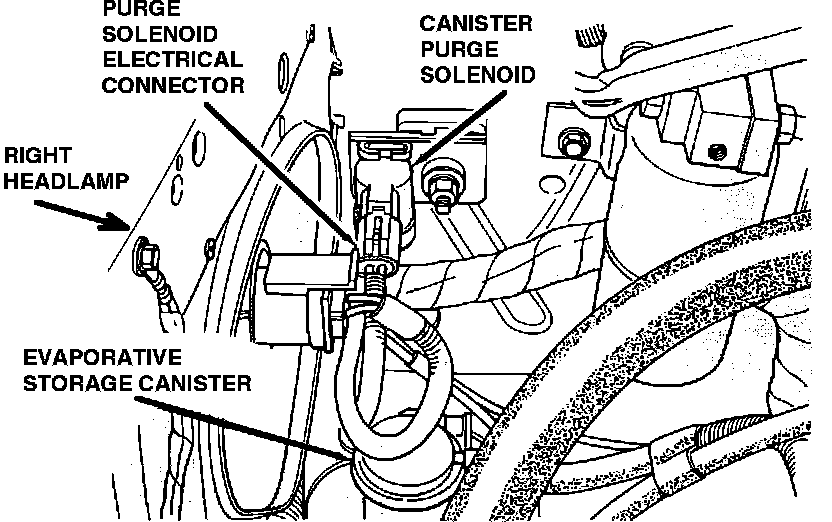 PURGE SOLENOID ELECTRICAL CONNECTOR

CANISTER PURGE SOLENOID

RIGHT HEADLAMP

EVAPORATIVE STORAGE CANISTER