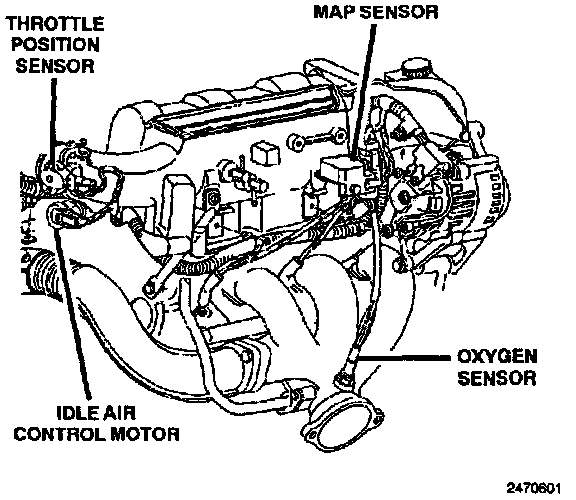 THROTTLE POSITION SENSOR

MAP SENSOR

OXYGEN SENSOR

IDLE AIR CONTROL MOTOR

2470601