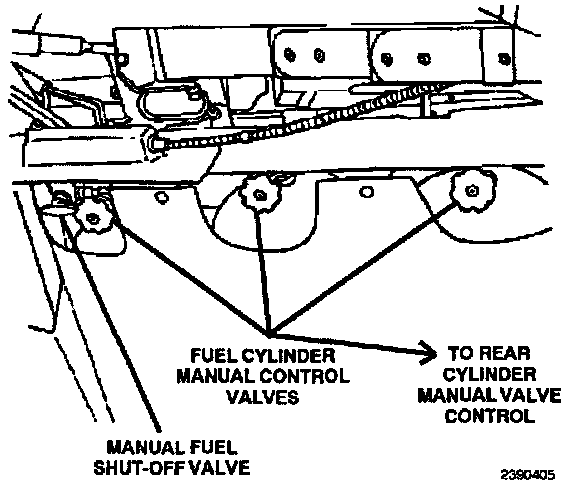 FUEL CYLINDER MANUAL CONTROL VALVES

TO REAR CYLINDER MANUAL VALVE CONTROL

MANUAL FUEL SHUT-OFF VALVE

2390405