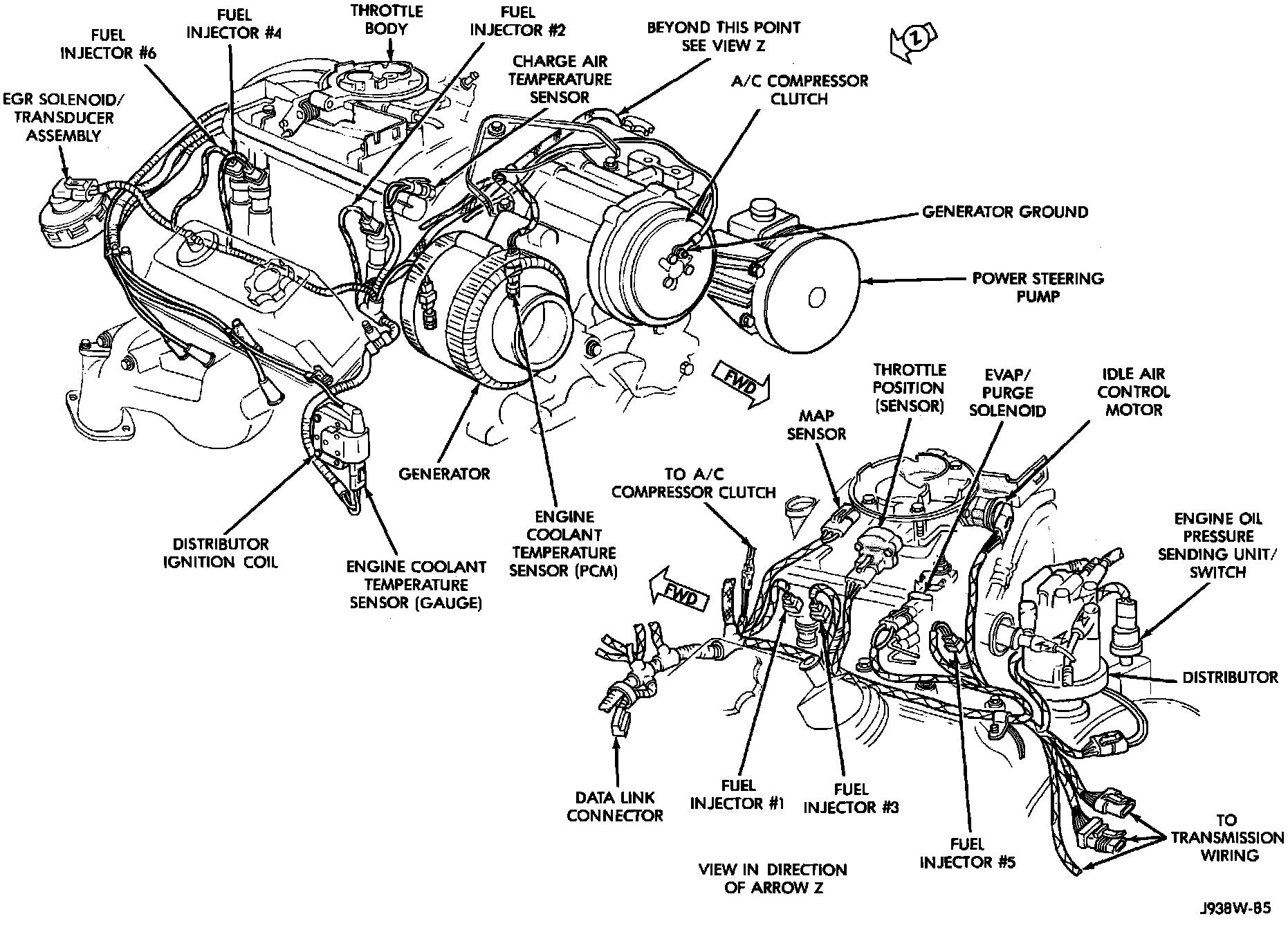 FUEL INJECTOR #6

FUEL INJECTOR #4

THROTTLE BODY

FUEL INJECTOR #2

BEYOND THIS POINT SEE VIEW Z

Z

EGR SOLENOID/ TRANSDUCER ASSEMBLY

CHARGE AIR TEMPERATURE SENSOR

A/C COMPRESSOR CLUTCH

GENERATOR GROUND

POWER STEERING PUMP

FWD

GENERATOR

DISTRIBUTOR IGNITION COIL

ENGINE COOLANT TEMPERATURE SENSOR (GAUGE)

ENGINE COOLANT TEMPERATURE SENSOR (PCM)

THROTTLE POSITION (SENSOR)

EVAP/ PURGE SOLENOID

IDLE AIR CONTROL MOTOR

MAP SENSOR

TO A/C COMPRESSOR CLUTCH

ENGINE OIL PRESSURE SENDING UNIT/ SWITCH

FWD

DISTRIBUTOR

DATA LINK CONNECTOR

FUEL INJECTOR #1

FUEL INJECTOR #3

FUEL INJECTOR #5

TO TRANSMISSION WIRING

VIEW IN DIRECTION OF ARROW Z

J938W-85