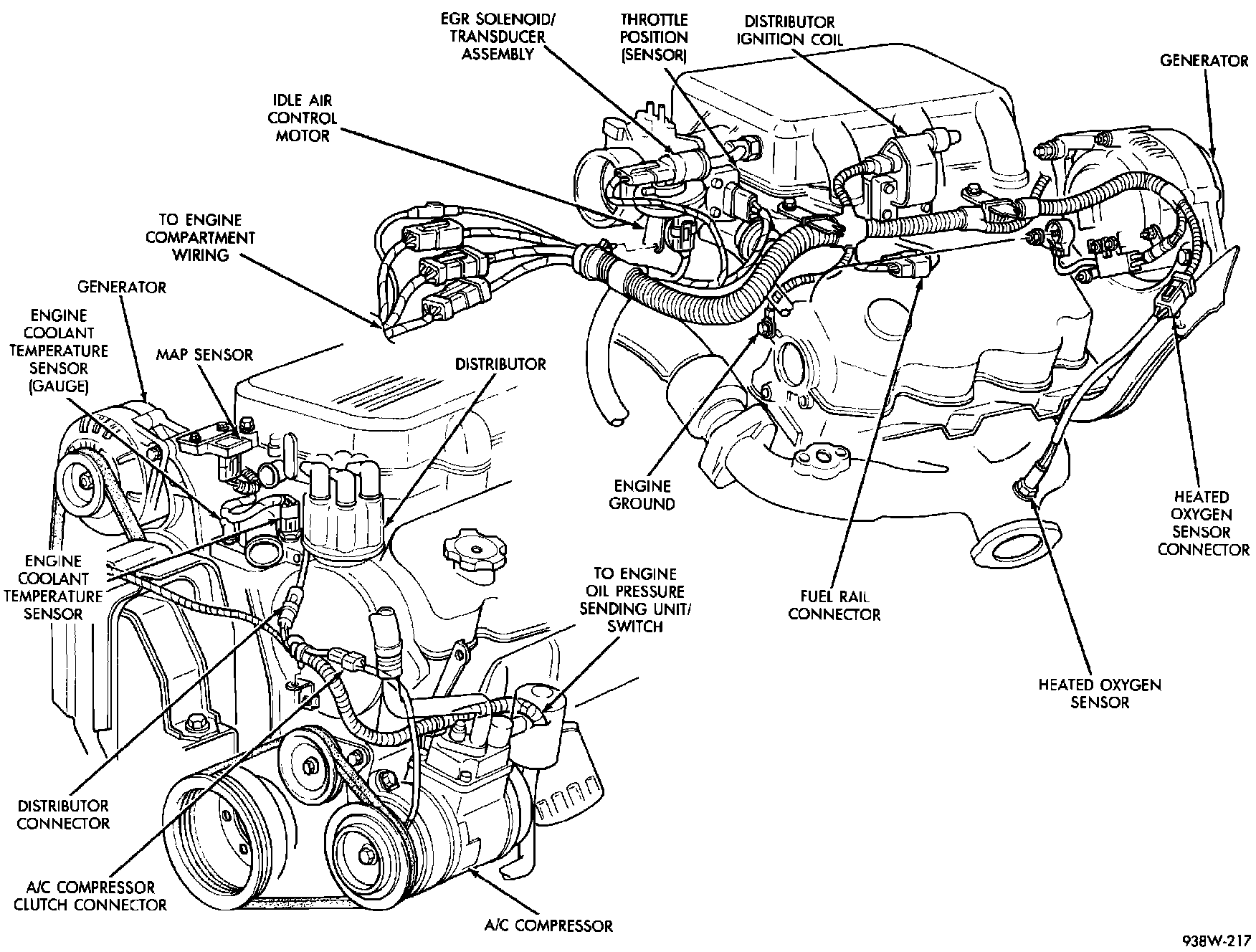 EGR SOLENOID/ TRANSDUCER ASSEMBLY

THROTTLE POSITION (SENSOR)

DISTRIBUTOR IGNITION COIL

GENERATOR

IDLE AIR CONTROL MOTOR

TO ENGINE COMPARTMENT WIRING

GENERATOR

ENGINE COOLANT TEMPERATURE SENSOR (GAUGE)

MAP SENSOR

DISTRIBUTOR

ENGINE GROUND

HEATED OXYGEN SENSOR CONNECTOR

ENGINE COOLANT TEMPERATURE SENSOR

TO ENGINE OIL PRESSURE SENDING UNIT/ SWITCH

FUEL RAIL CONNECTOR

HEATED OXYGEN SENSOR

DISTRIBUTOR CONNECTOR

A/C COMPRESSOR CLUTCH CONNECTOR

A/C COMPRESSOR

938W-217