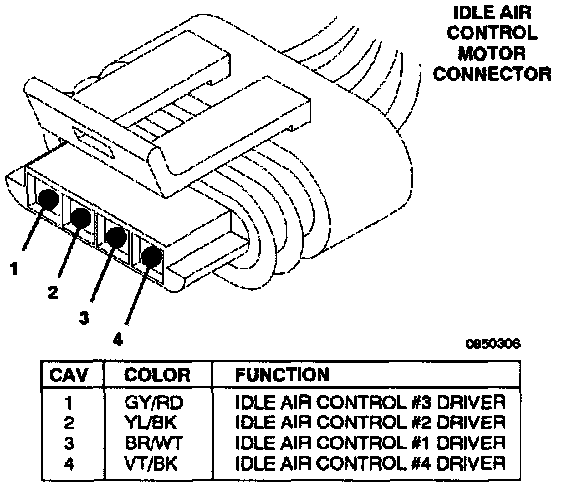 IDLE AIR CONTROL MOTOR CONNECTOR

1

2

3

4

0950306

| CAV | COLOR | FUNCTION |
|---|---|---|
| 1 | GY/RD | IDLE AIR CONTROL #3 DRIVER |
| 2 | YL/BK | IDLE AIR CONTROL #2 DRIVER |
| 3 | BR/WT | IDLE AIR CONTROL #1 DRIVER |
| 4 | VT/BK | IDLE AIR CONTROL #4 DRIVER |