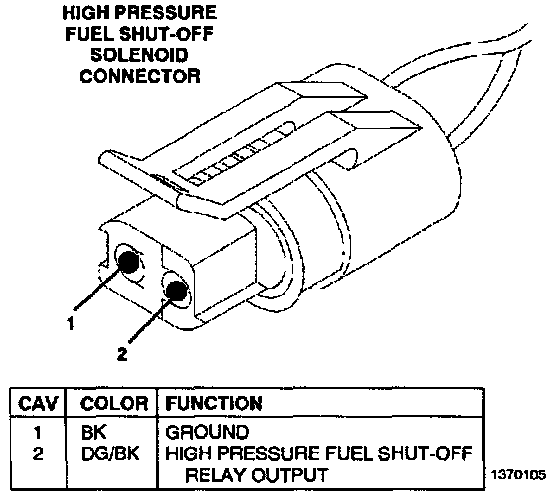 HIGH PRESSURE FUEL SHUT-OFF SOLENOID CONNECTOR

1

2

| CAV | COLOR | FUNCTION |
|---|---|---|
| 1 | BK | GROUND |
| 2 | DG/BK | HIGH PRESSURE FUEL SHUT-OFF RELAY OUTPUT |

1370105