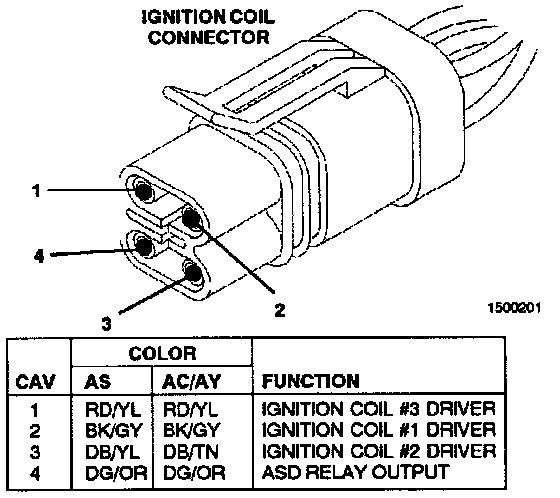 IGNITION COIL CONNECTOR

1

4

3

2

1500201

| CAV | COLOR AS | COLOR AC/AY | FUNCTION |
|---|---|---|---|
| 1 | RD/YL | RD/YL | IGNITION COIL #3 DRIVER |
| 2 | BK/GY | BK/GY | IGNITION COIL #1 DRIVER |
| 3 | DB/YL | DB/TN | IGNITION COIL #2 DRIVER |
| 4 | DG/OR | DG/OR | ASD RELAY OUTPUT |