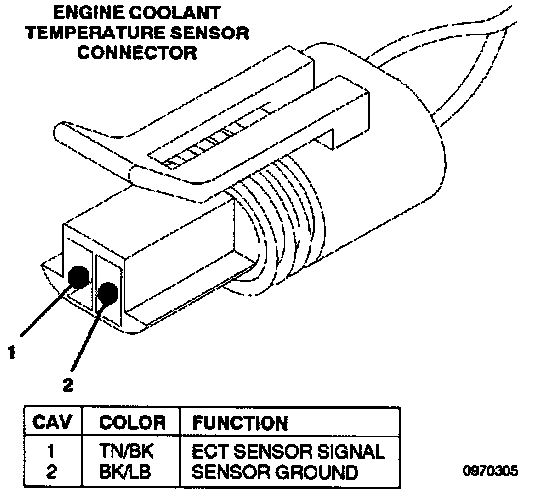 ENGINE COOLANT TEMPERATURE SENSOR CONNECTOR

1

2

| CAV | COLOR | FUNCTION |
|---|---|---|
| 1 | TN/BK | ECT SENSOR SIGNAL |
| 2 | BK/LB | SENSOR GROUND |

0970305