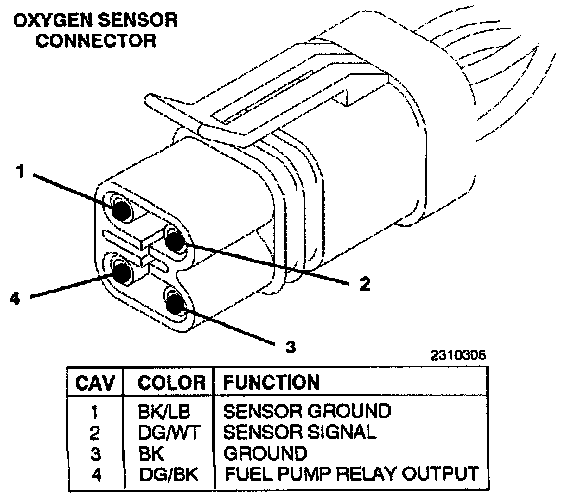 OXYGEN SENSOR CONNECTOR

1

2

4

3

2310305

| CAV | COLOR | FUNCTION |
|---|---|---|
| 1 | BK/LB | SENSOR GROUND |
| 2 | DG/WT | SENSOR SIGNAL |
| 3 | BK | GROUND |
| 4 | DG/BK | FUEL PUMP RELAY OUTPUT |