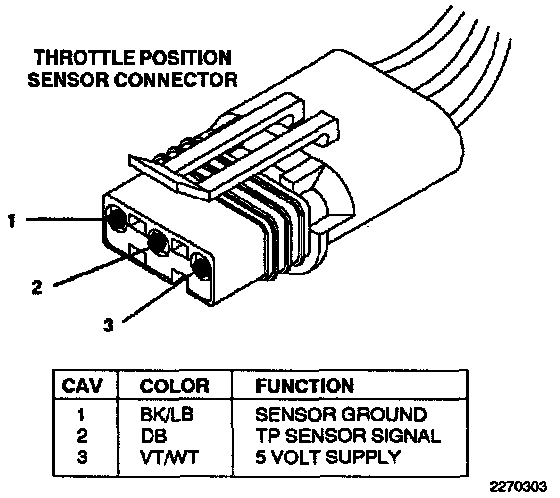 THROTTLE POSITION SENSOR CONNECTOR

1

2

3

| CAV | COLOR | FUNCTION |
|---|---|---|
| 1 | BK/LB | SENSOR GROUND |
| 2 | DB | TP SENSOR SIGNAL |
| 3 | VT/WT | 5 VOLT SUPPLY |

2270303