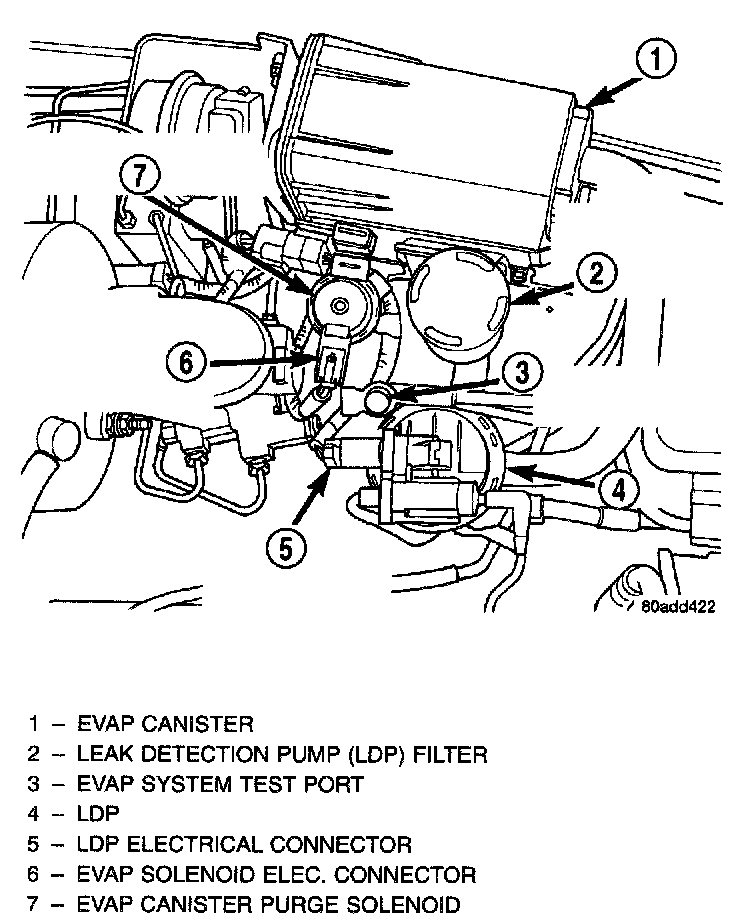 1
7
2
6
3
4
5
80add422

1 – EVAP CANISTER
2 – LEAK DETECTION PUMP (LDP) FILTER
3 – EVAP SYSTEM TEST PORT
4 – LDP
5 – LDP ELECTRICAL CONNECTOR
6 – EVAP SOLENOID ELEC. CONNECTOR
7 – EVAP CANISTER PURGE SOLENOID