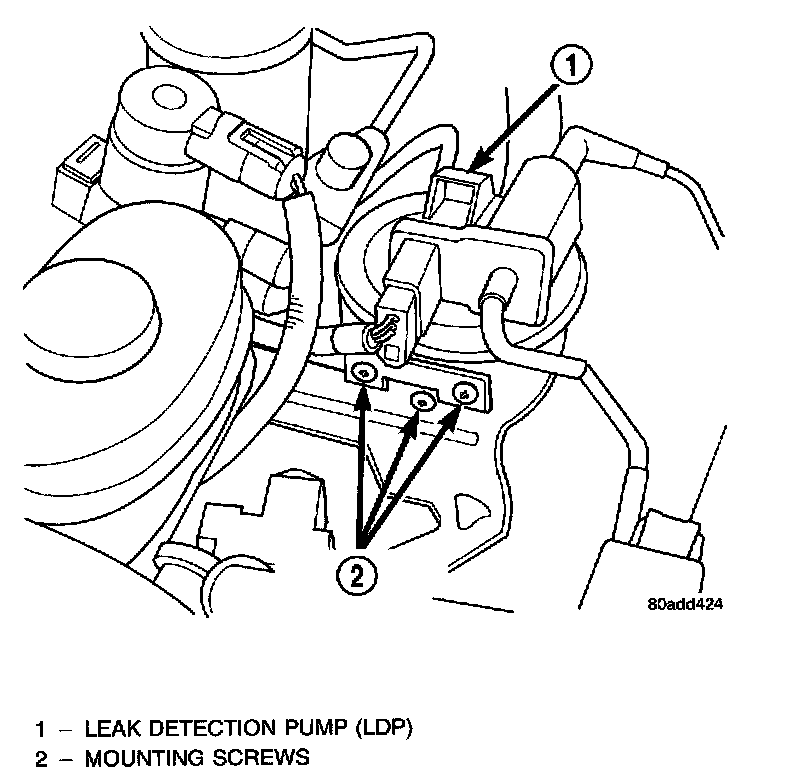 1

2

80add424

1 – LEAK DETECTION PUMP (LDP)
2 – MOUNTING SCREWS