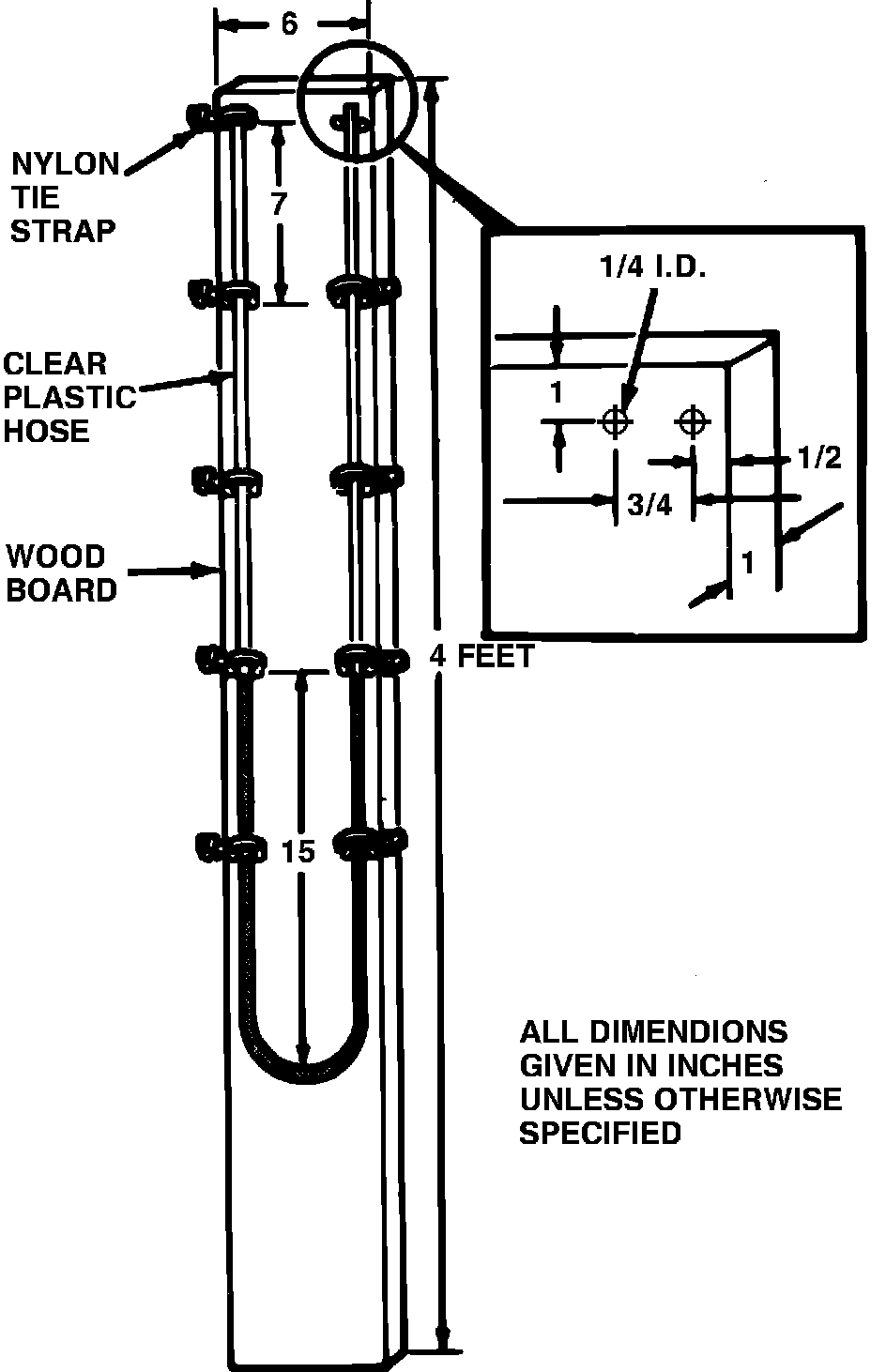 6

NYLON TIE STRAP

7

CLEAR PLASTIC HOSE

WOOD BOARD

1/4 I.D.

1

1/2

3/4

1

4 FEET

15

ALL DIMENDIONS GIVEN IN INCHES UNLESS OTHERWISE SPECIFIED