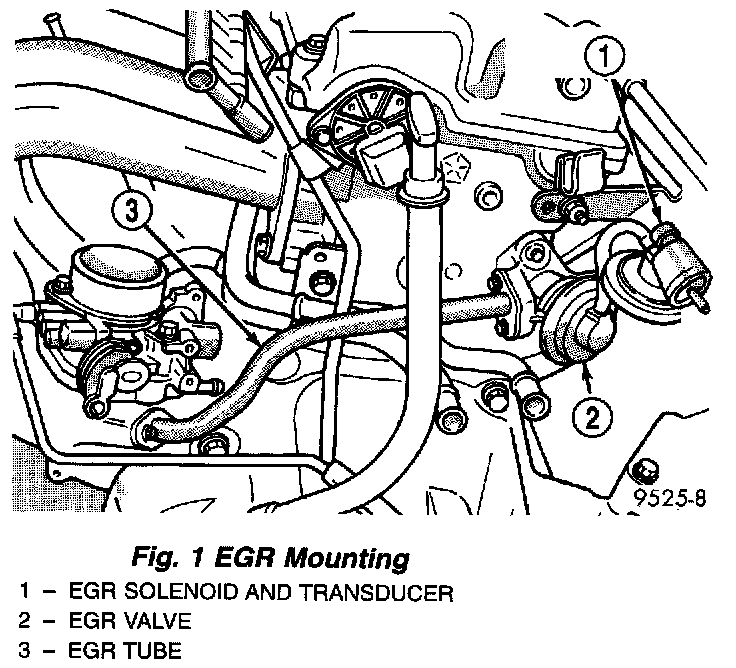 1

3

2

9525-8

Fig. 1 EGR Mounting

1 – EGR SOLENOID AND TRANSDUCER
2 – EGR VALVE
3 – EGR TUBE