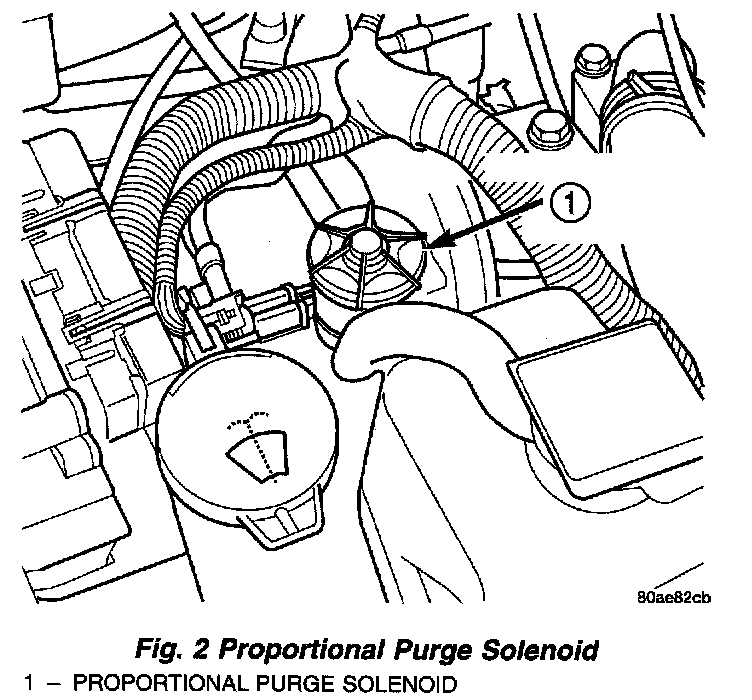 1

80ae82cb

Fig. 2 Proportional Purge Solenoid

1 – PROPORTIONAL PURGE SOLENOID