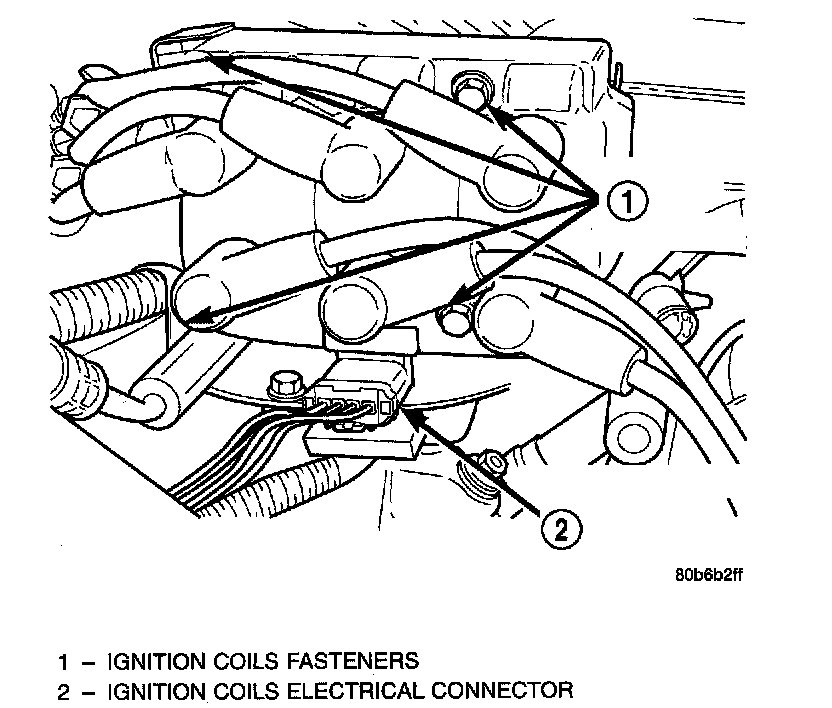 1

2

80b6b2ff

1 – IGNITION COILS FASTENERS
2 – IGNITION COILS ELECTRICAL CONNECTOR