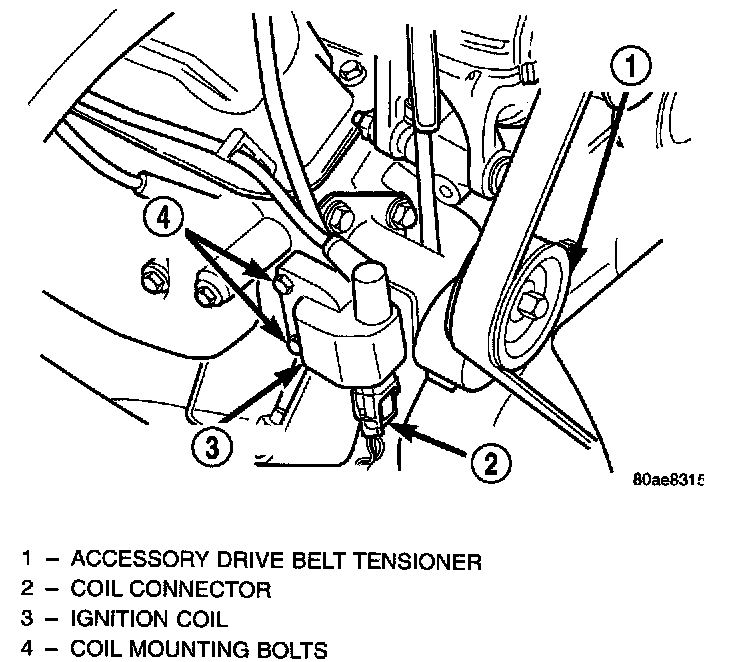 1
4
3
2
80ae8315

1 – ACCESSORY DRIVE BELT TENSIONER
2 – COIL CONNECTOR
3 – IGNITION COIL
4 – COIL MOUNTING BOLTS