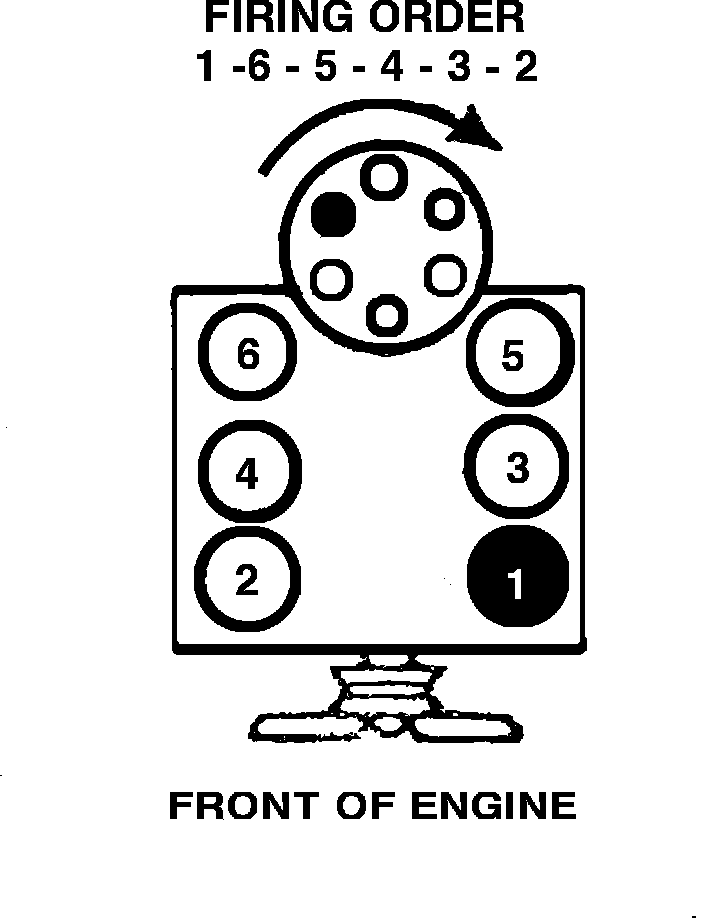 FIRING ORDER
1 -6 - 5 - 4 - 3 - 2

6
5
4
3
2
1

FRONT OF ENGINE