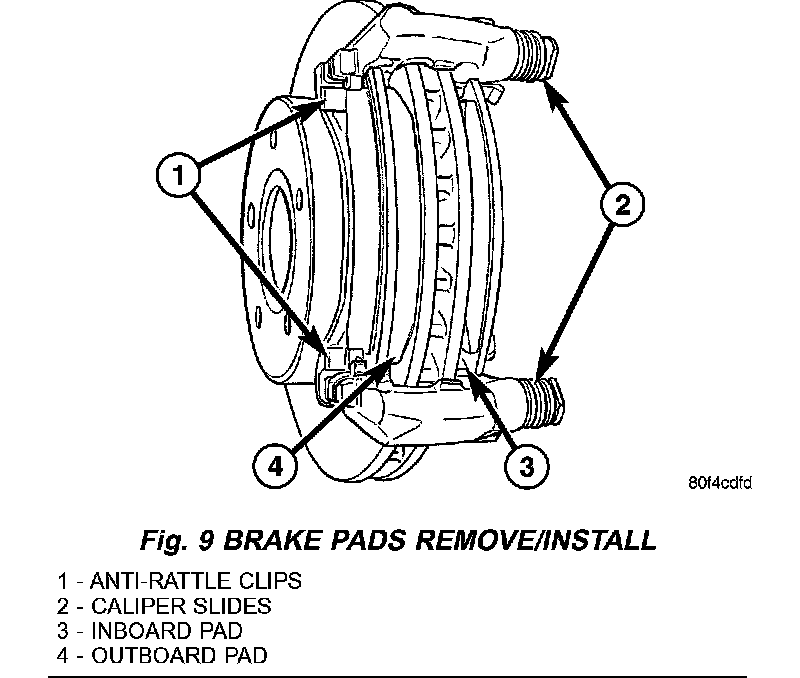 1

2

4

3

80f4cdfd

Fig. 9 BRAKE PADS REMOVE/INSTALL

1 - ANTI-RATTLE CLIPS
2 - CALIPER SLIDES
3 - INBOARD PAD
4 - OUTBOARD PAD