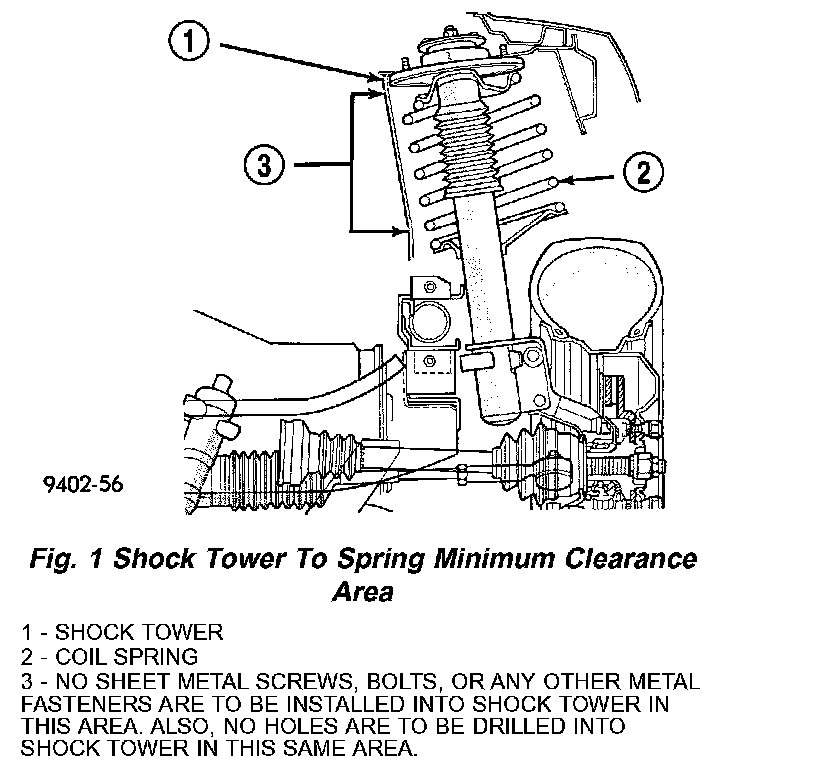 1

3

2

9402-56

Fig. 1 Shock Tower To Spring Minimum Clearance Area

1 - SHOCK TOWER
2 - COIL SPRING
3 - NO SHEET METAL SCREWS, BOLTS, OR ANY OTHER METAL FASTENERS ARE TO BE INSTALLED INTO SHOCK TOWER IN THIS AREA. ALSO, NO HOLES ARE TO BE DRILLED INTO SHOCK TOWER IN THIS SAME AREA.