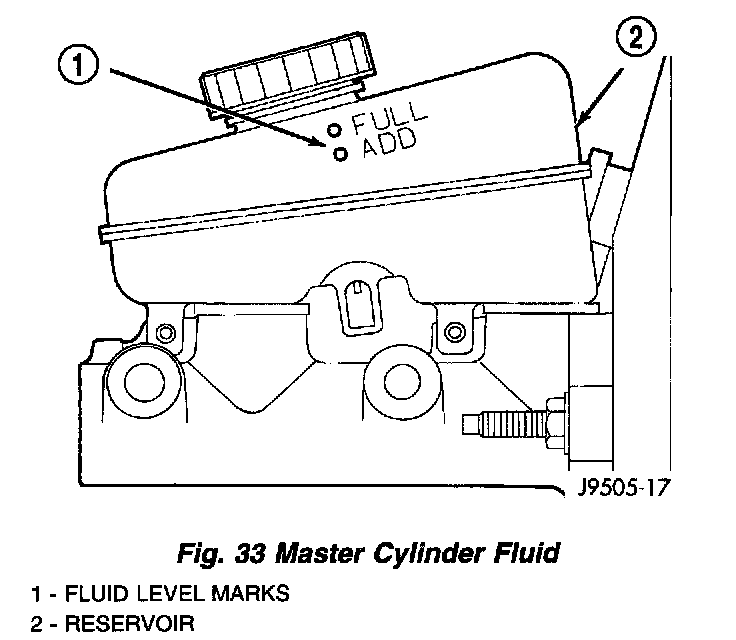 1
2
FULL
ADD
J9505-17

Fig. 33 Master Cylinder Fluid

1 - FLUID LEVEL MARKS
2 - RESERVOIR