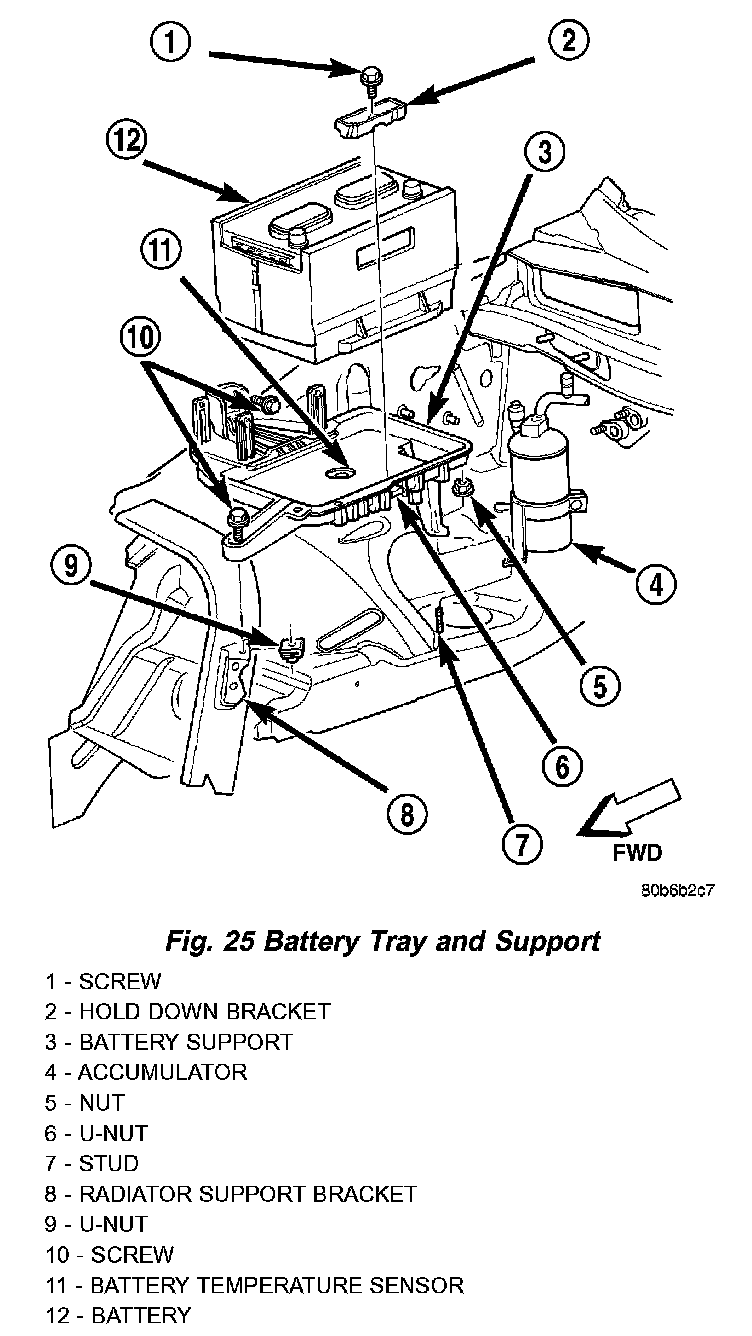 1
2
12
3
11
10
4
9
5
6
8
7
FWD
80b6b2c7

Fig. 25 Battery Tray and Support

1 - SCREW
2 - HOLD DOWN BRACKET
3 - BATTERY SUPPORT
4 - ACCUMULATOR
5 - NUT
6 - U-NUT
7 - STUD
8 - RADIATOR SUPPORT BRACKET
9 - U-NUT
10 - SCREW
11 - BATTERY TEMPERATURE SENSOR
12 - BATTERY