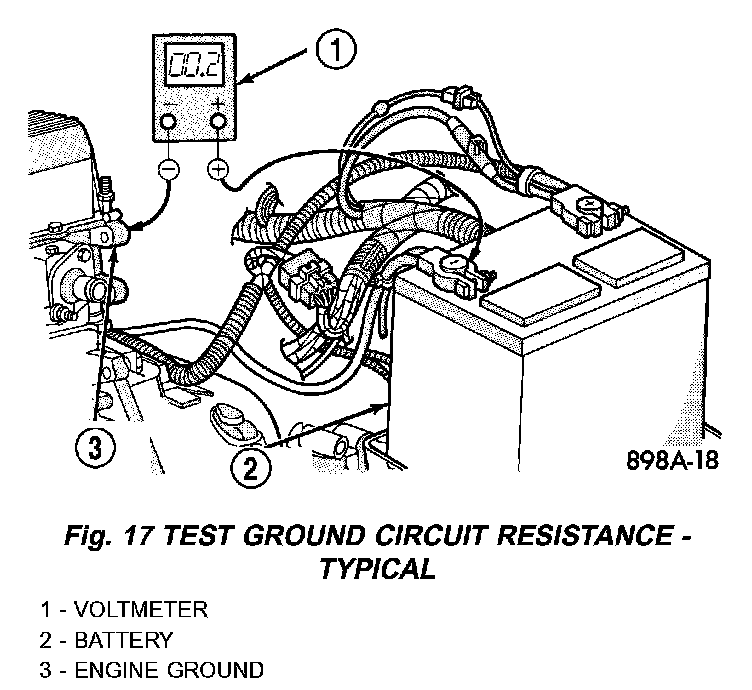 00.2

−
+
−
+

1
3
2
898A-18

Fig. 17 TEST GROUND CIRCUIT RESISTANCE - TYPICAL

1 - VOLTMETER
2 - BATTERY
3 - ENGINE GROUND