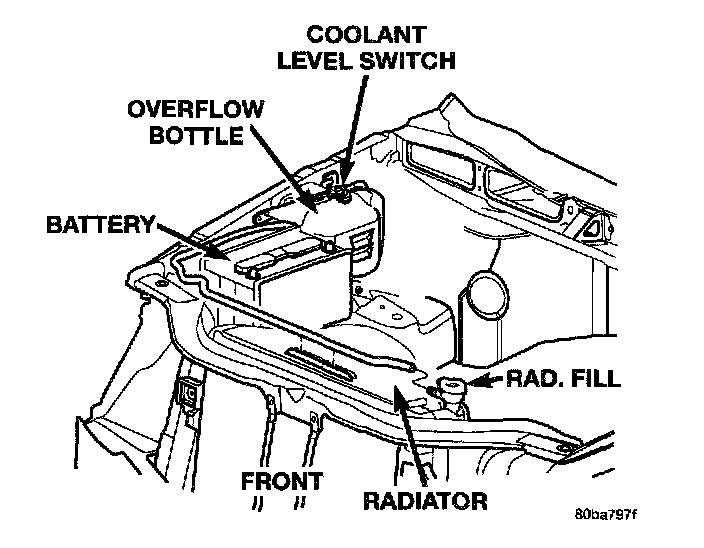 COOLANT LEVEL SWITCH

OVERFLOW BOTTLE

BATTERY

RAD. FILL

FRONT

RADIATOR

80ba797f