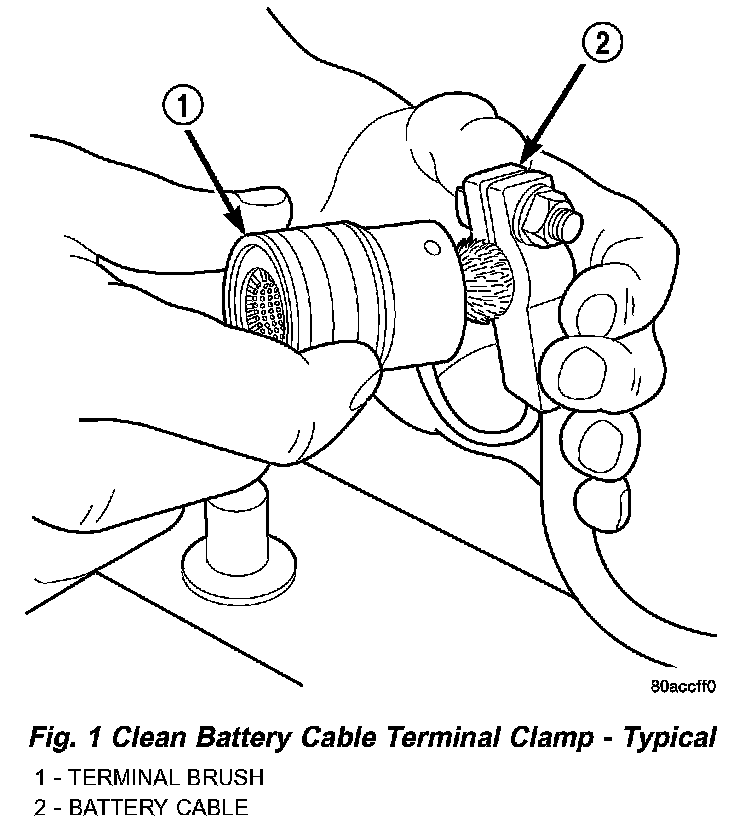 1

2

80accff0

Fig. 1 Clean Battery Cable Terminal Clamp - Typical

1 - TERMINAL BRUSH
2 - BATTERY CABLE