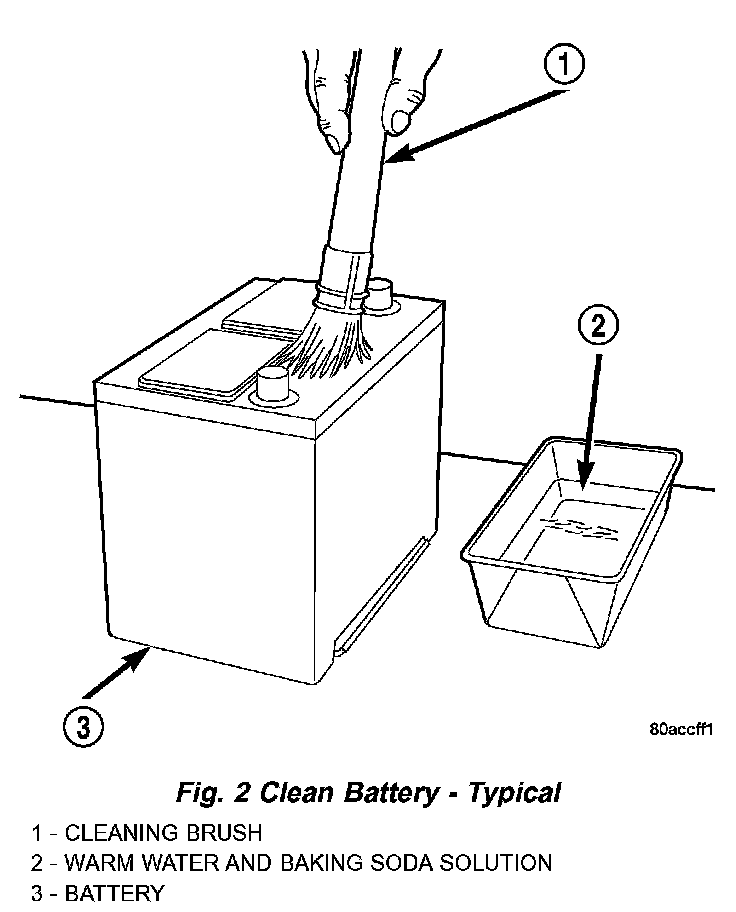 1

2

3

80accff1

Fig. 2 Clean Battery - Typical

1 - CLEANING BRUSH
2 - WARM WATER AND BAKING SODA SOLUTION
3 - BATTERY