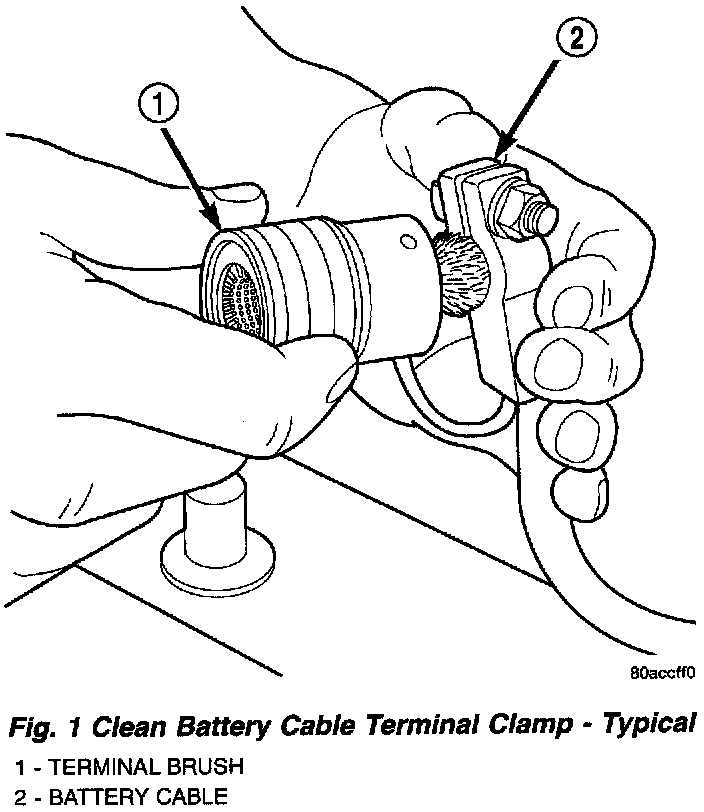 1

2

80accff0

Fig. 1 Clean Battery Cable Terminal Clamp - Typical

1 - TERMINAL BRUSH
2 - BATTERY CABLE