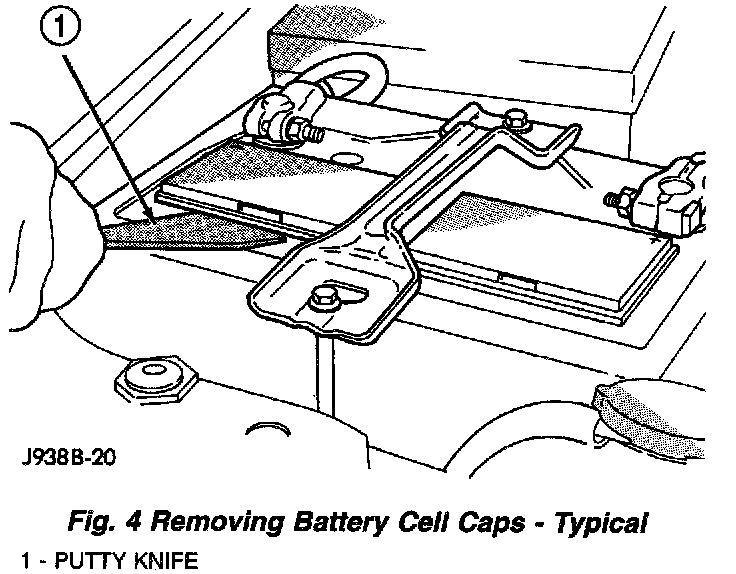 1

J938B-20

Fig. 4 Removing Battery Cell Caps - Typical

1 - PUTTY KNIFE