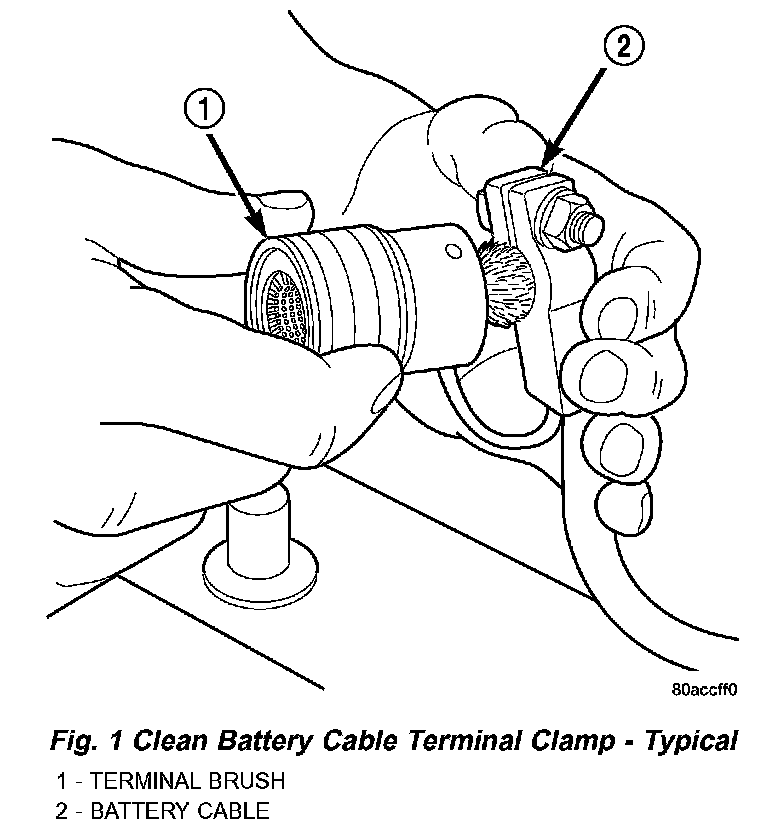 1
2
80accff0

Fig. 1 Clean Battery Cable Terminal Clamp - Typical

1 - TERMINAL BRUSH
2 - BATTERY CABLE