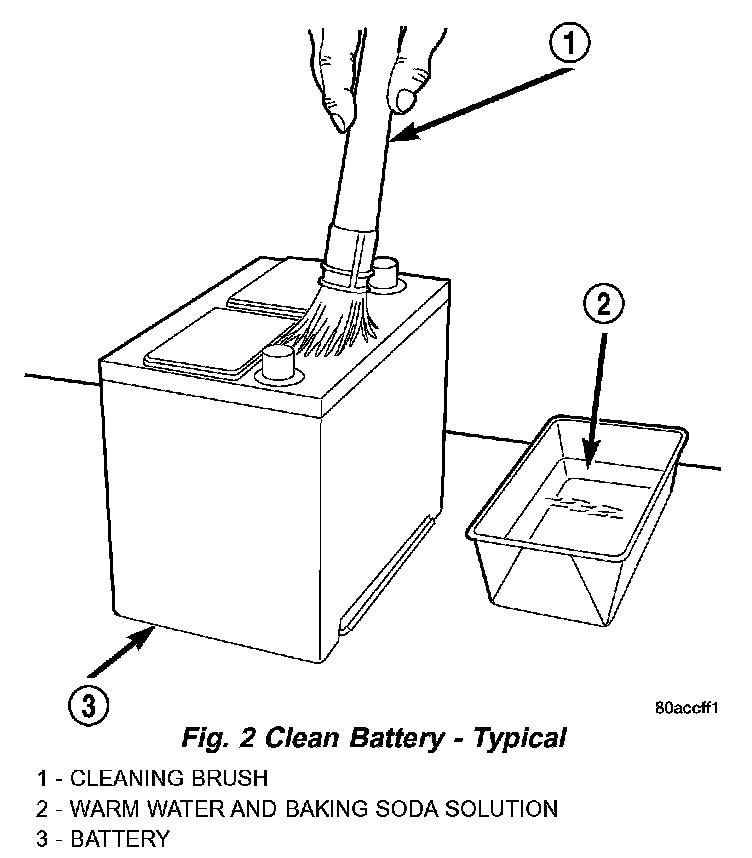 1

2

3

80accff1

Fig. 2 Clean Battery - Typical

1 - CLEANING BRUSH
2 - WARM WATER AND BAKING SODA SOLUTION
3 - BATTERY