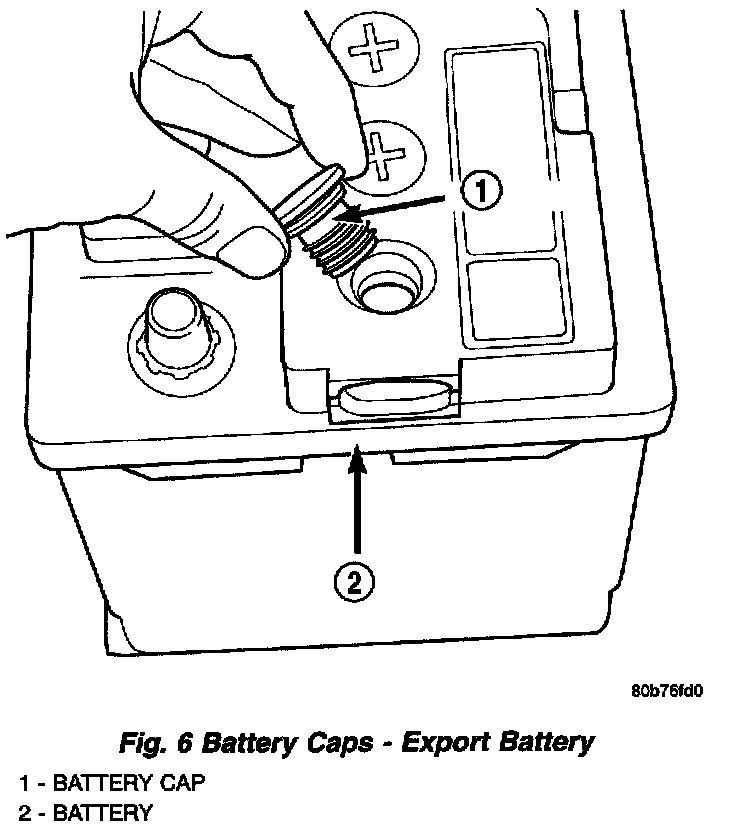 1

2

80b76fd0

Fig. 6 Battery Caps - Export Battery

1 - BATTERY CAP
2 - BATTERY