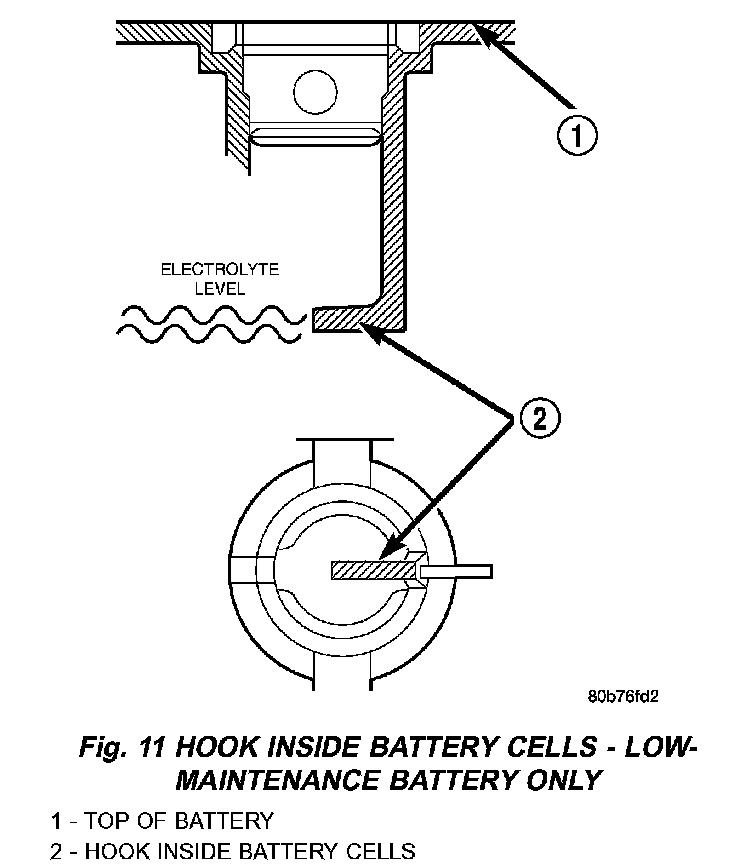 1

ELECTROLYTE LEVEL

2

80b76fd2

Fig. 11 HOOK INSIDE BATTERY CELLS - LOW-MAINTENANCE BATTERY ONLY

1 - TOP OF BATTERY
2 - HOOK INSIDE BATTERY CELLS