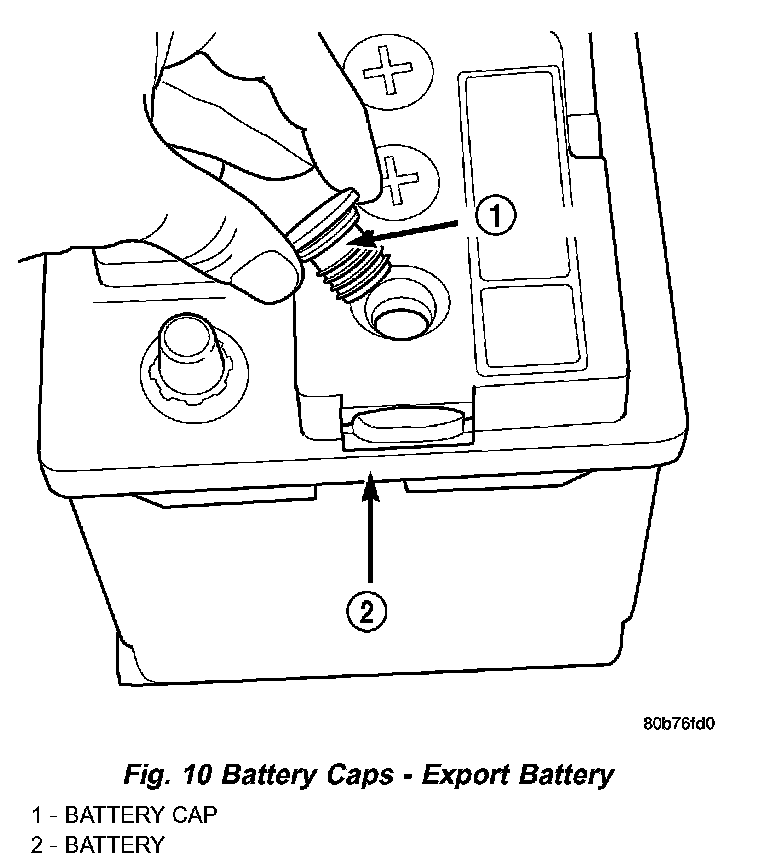 1

2

80b76fd0

Fig. 10 Battery Caps - Export Battery

1 - BATTERY CAP
2 - BATTERY