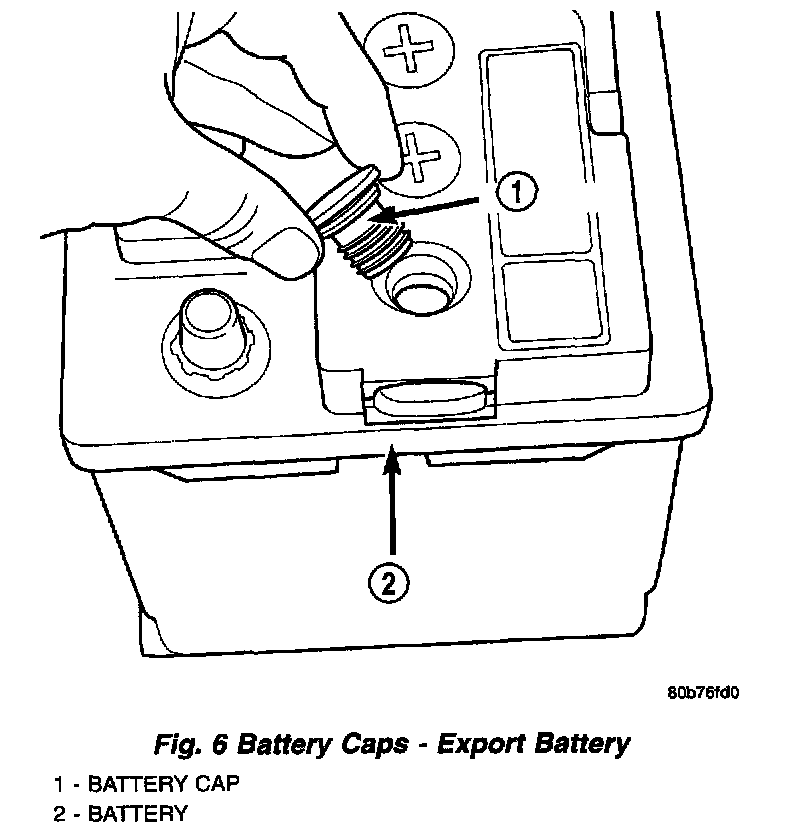 1

2

80b76fd0

Fig. 6 Battery Caps - Export Battery

1 - BATTERY CAP
2 - BATTERY