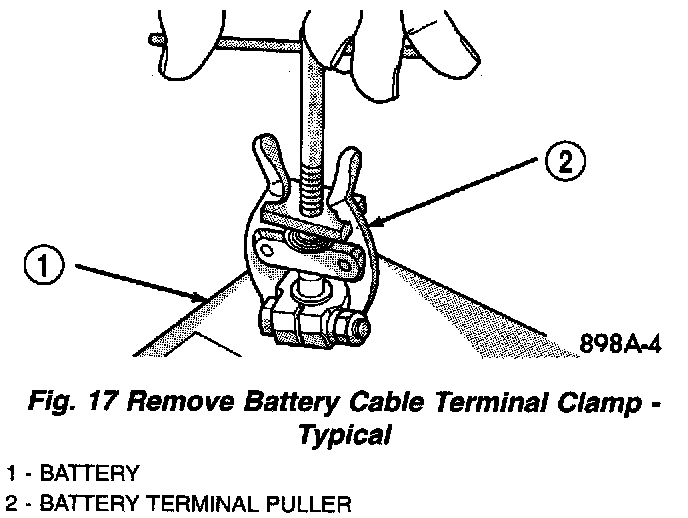 2

1

898A-4

Fig. 17 Remove Battery Cable Terminal Clamp - Typical

1 - BATTERY
2 - BATTERY TERMINAL PULLER