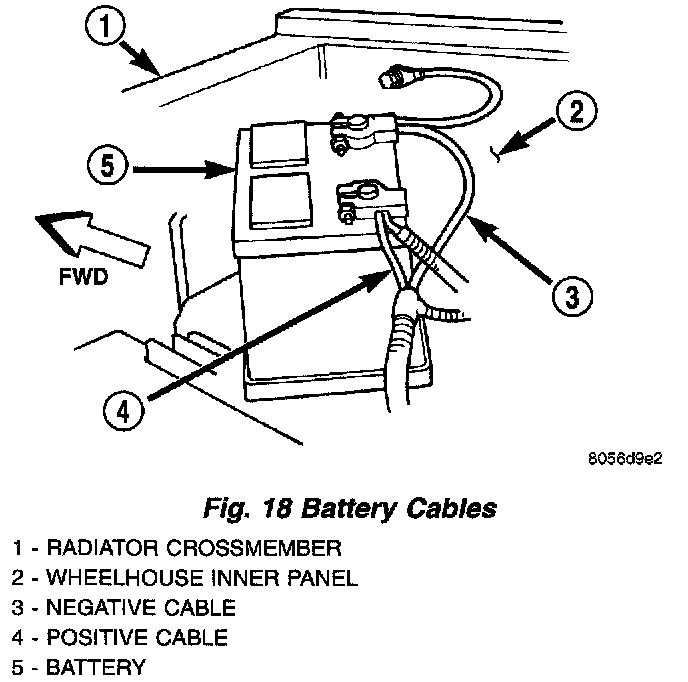 1
2
5
FWD
3
4
8056d9e2

Fig. 18 Battery Cables

1 - RADIATOR CROSSMEMBER
2 - WHEELHOUSE INNER PANEL
3 - NEGATIVE CABLE
4 - POSITIVE CABLE
5 - BATTERY