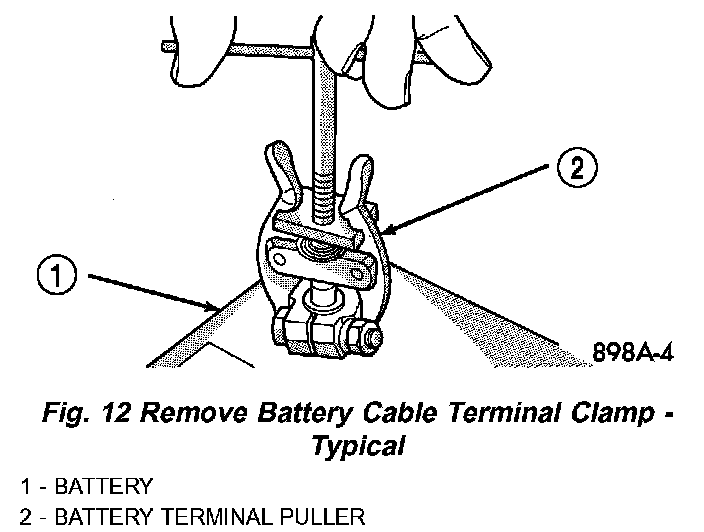 2

1

898A-4

Fig. 12 Remove Battery Cable Terminal Clamp - Typical

1 - BATTERY
2 - BATTERY TERMINAL PULLER