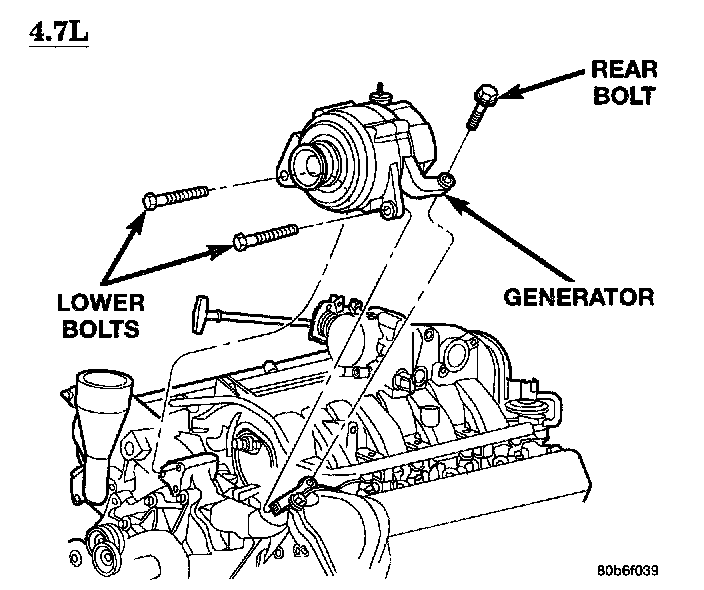 4.7L

REAR BOLT

LOWER BOLTS

GENERATOR

80b6f039